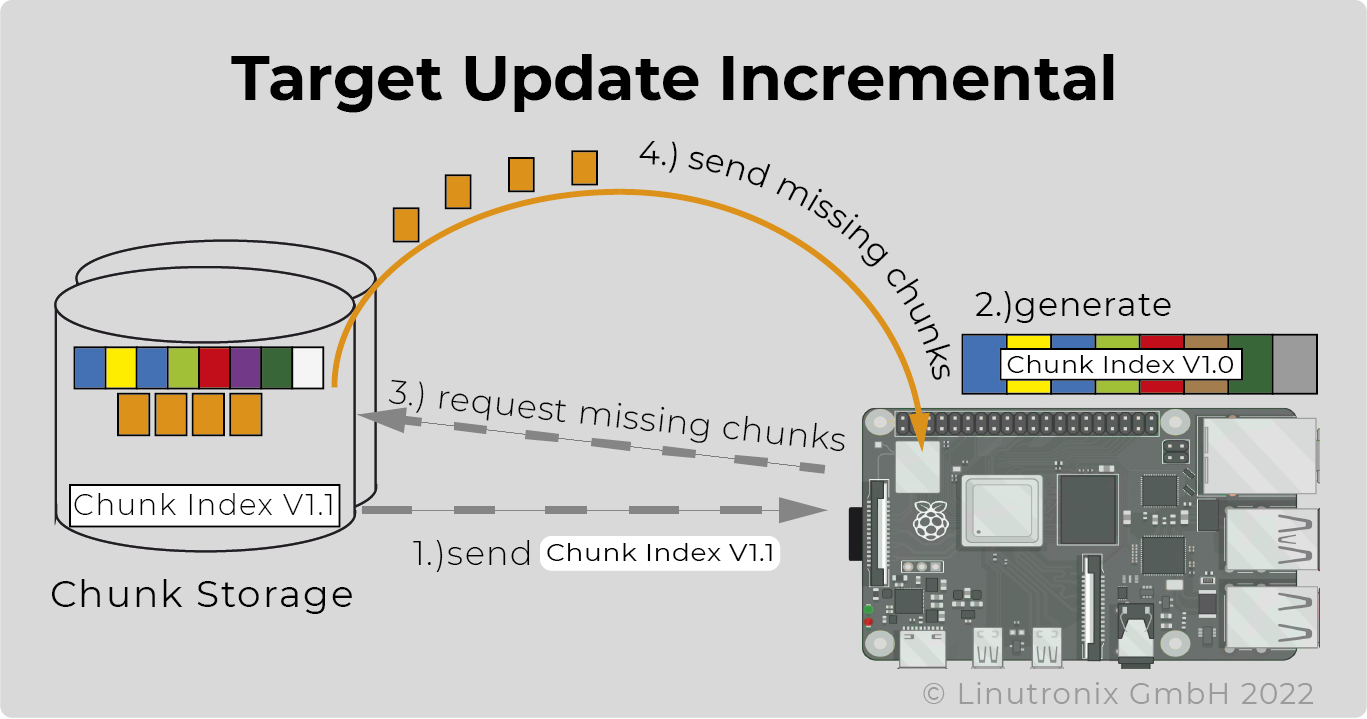 Target Update Incremental

4.) send missing chunks

2.)generate

Chunk Index V1.0

3.) request missing chunks

Chunk Index V1.1

1.)send Chunk Index V1.1

Chunk Storage

© Linutronix GmbH 2022